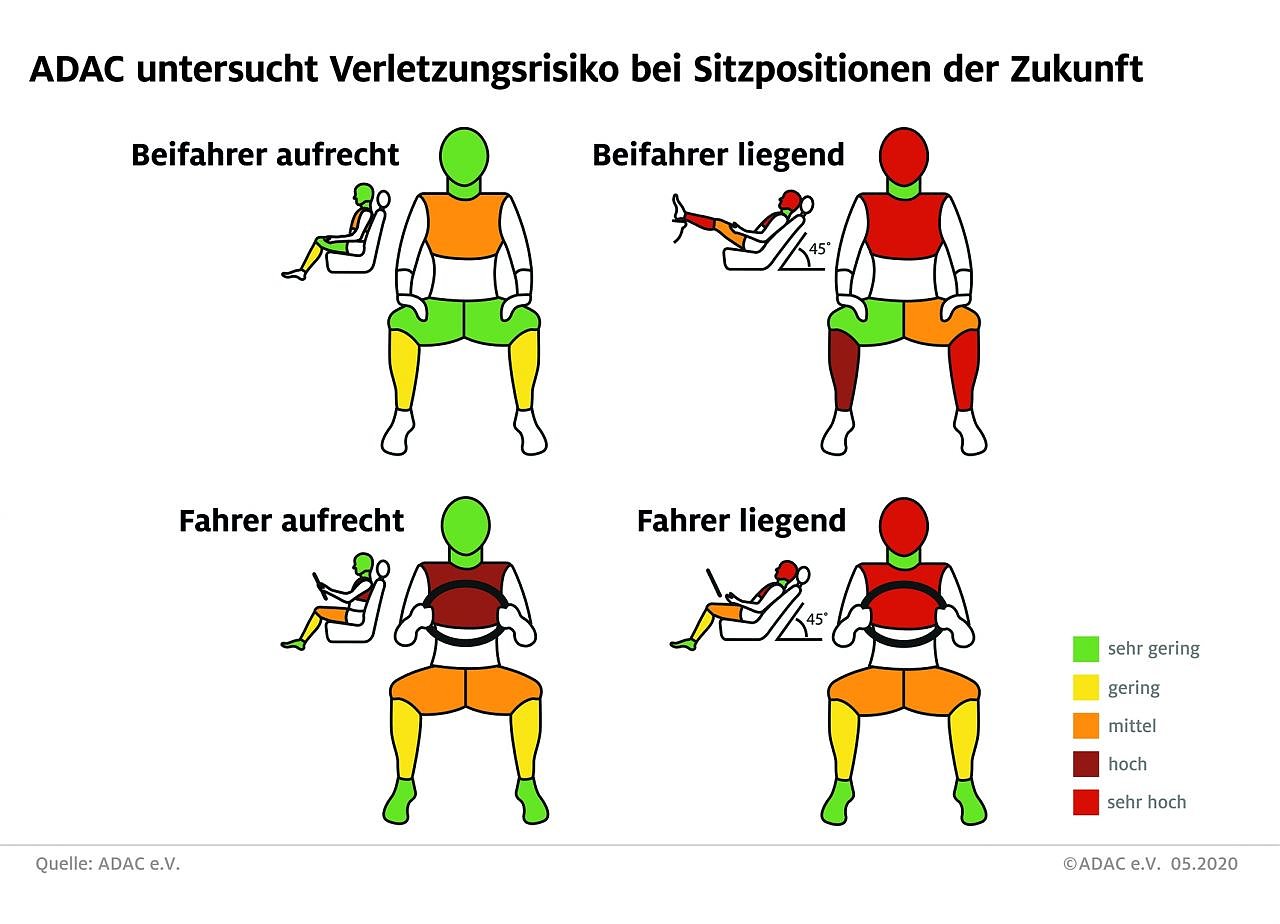 ADAC untersucht Verletzungsrisiko bei Sitzpositionen der Zukunft

Beifahrer aufrecht

Beifahrer liegend

45°

Fahrer aufrecht

Fahrer liegend

45°

sehr gering
gering
mittel
hoch
sehr hoch

Quelle: ADAC e.V.

©ADAC e.V. 05.2020